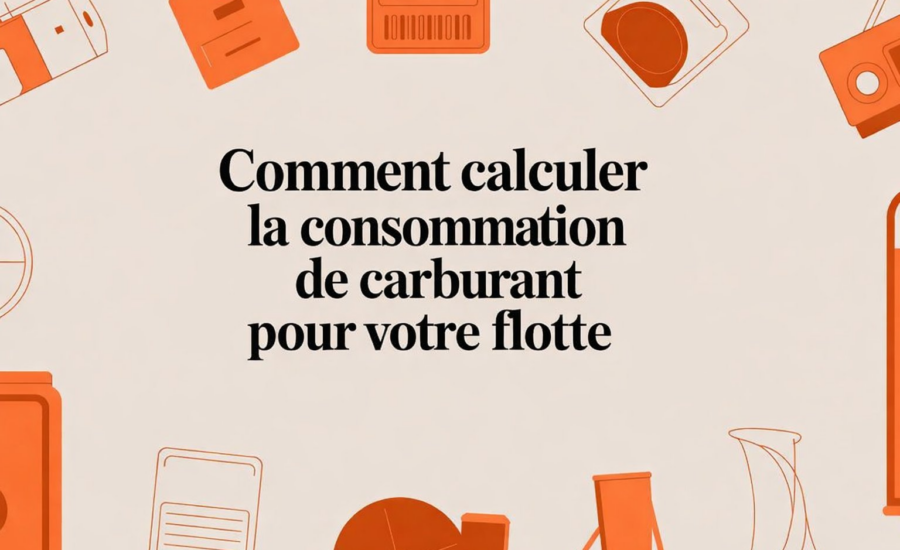 Comment calculer la consommation de carburant pour votre flotte